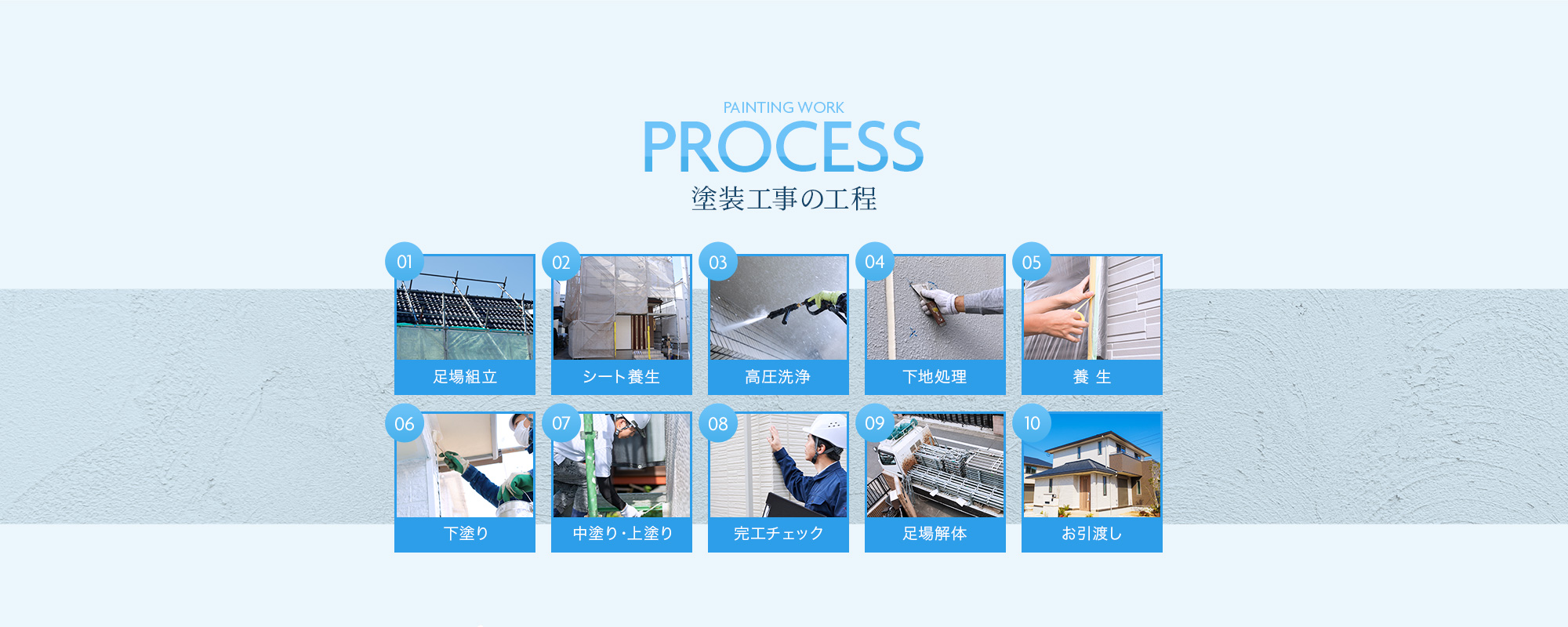 PAINTING WORK
PROCESS
塗装工事の工程

01
足場組立

02
シート養生

03
高圧洗浄

04
下地処理

05
養 生

06
下塗り

07
中塗り・上塗り

08
完工チェック

09
足場解体

10
お引渡し